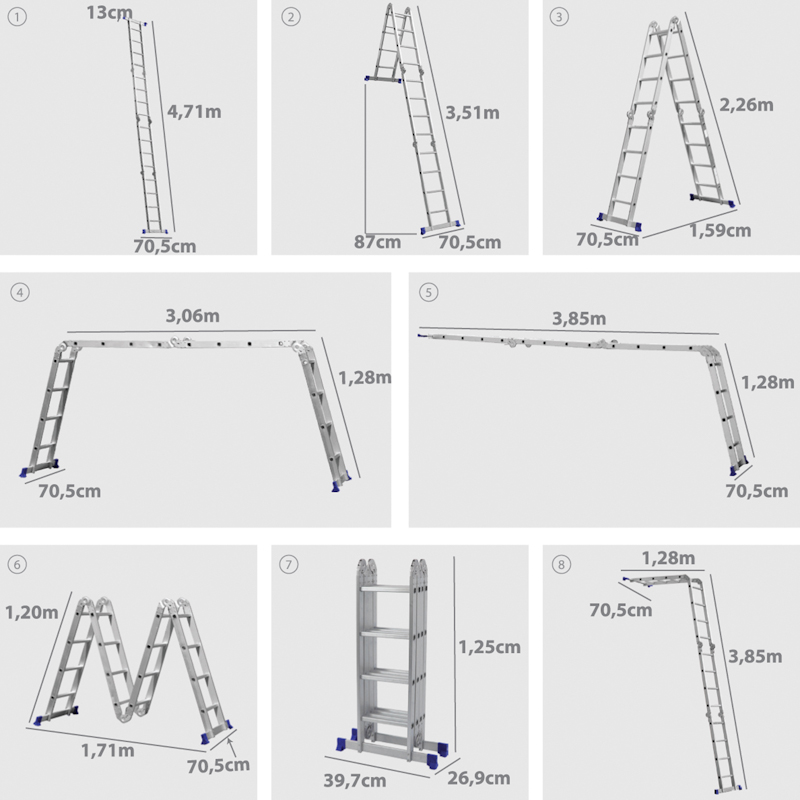 1
13cm
4,71m
70,5cm

2
3,51m
87cm
70,5cm

3
2,26m
70,5cm
1,59cm

4
3,06m
1,28m
70,5cm

5
3,85m
1,28m
70,5cm

6
1,20m
1,71m
70,5cm

7
1,25cm
39,7cm
26,9cm

8
1,28m
70,5cm
3,85m